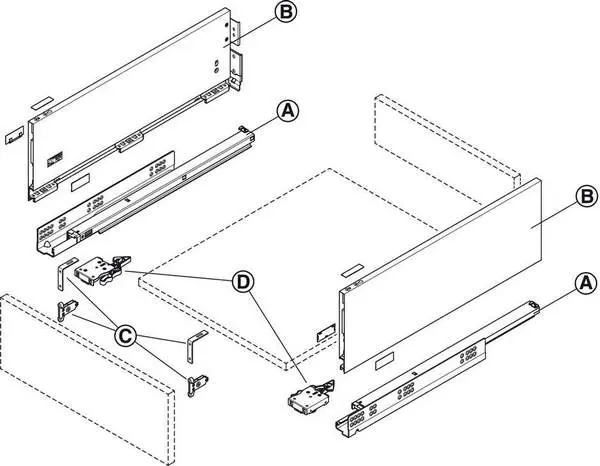 B
A
B
D
A
C